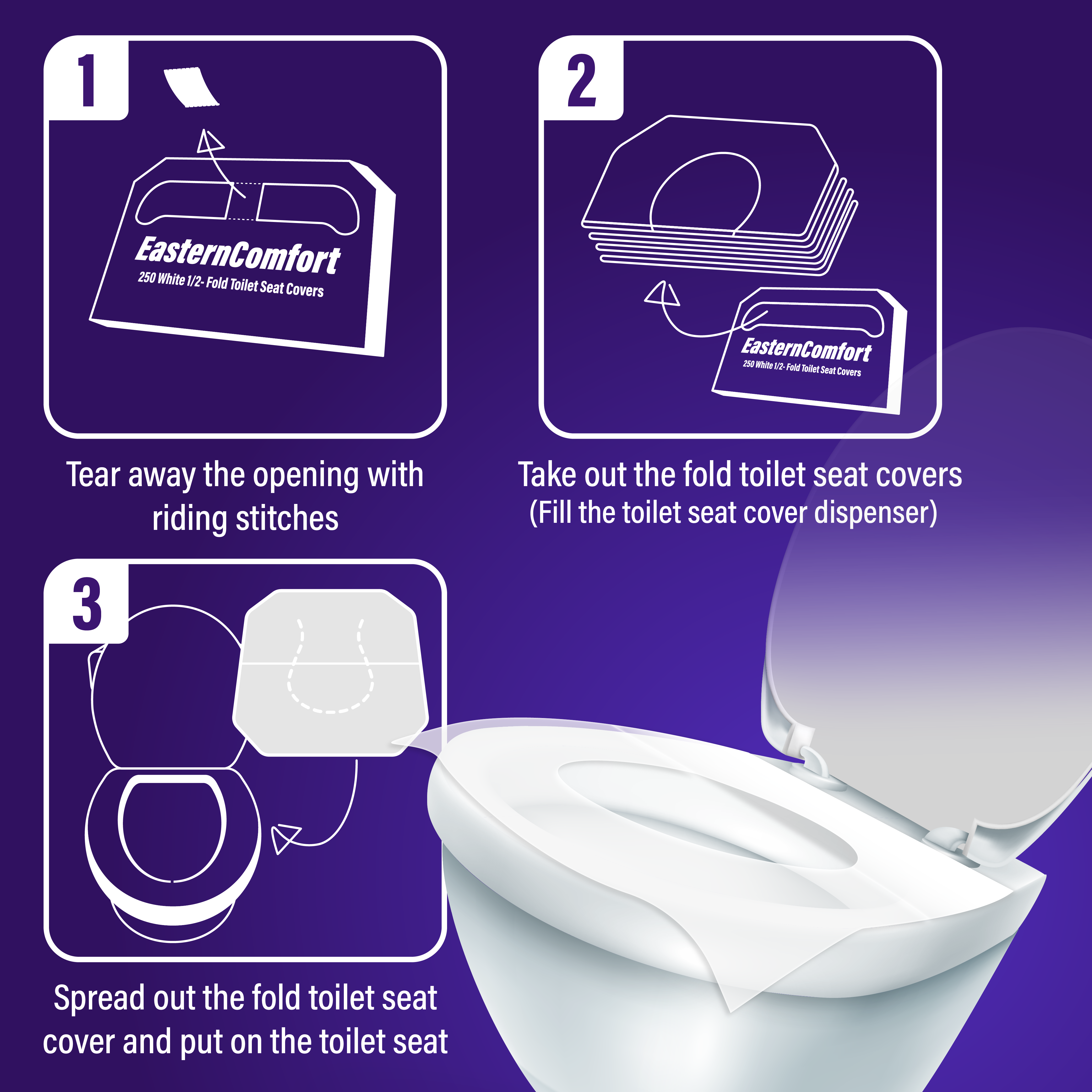 1

EasternComfort
250 White 1/2- Fold Toilet Seat Covers

Tear away the opening with riding stitches

2

EasternComfort
250 White 1/2- Fold Toilet Seat Covers

Take out the fold toilet seat covers
(Fill the toilet seat cover dispenser)

3

Spread out the fold toilet seat cover and put on the toilet seat